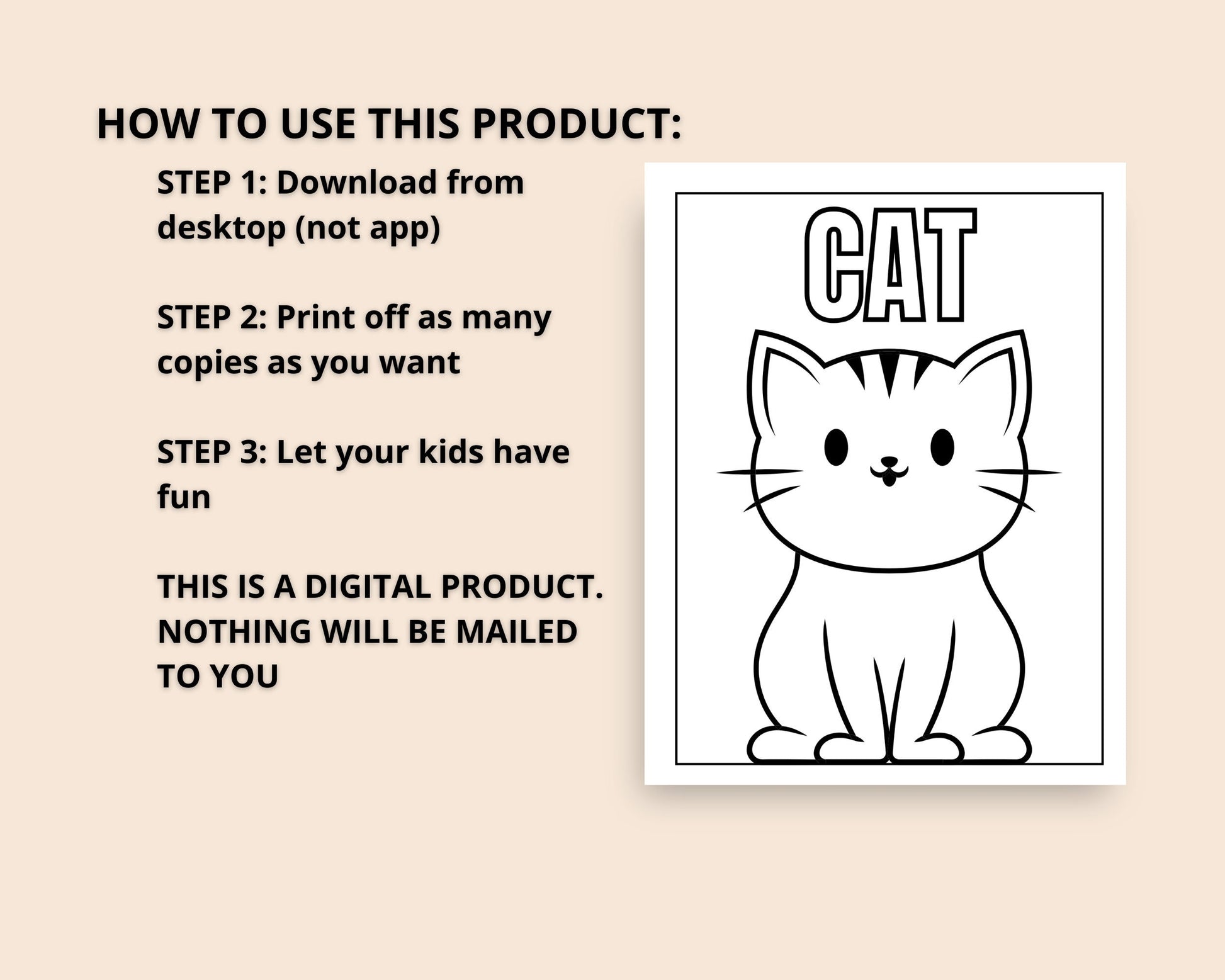 HOW TO USE THIS PRODUCT:

STEP 1: Download from desktop (not app)

STEP 2: Print off as many copies as you want

STEP 3: Let your kids have fun

THIS IS A DIGITAL PRODUCT. NOTHING WILL BE MAILED TO YOU

CAT