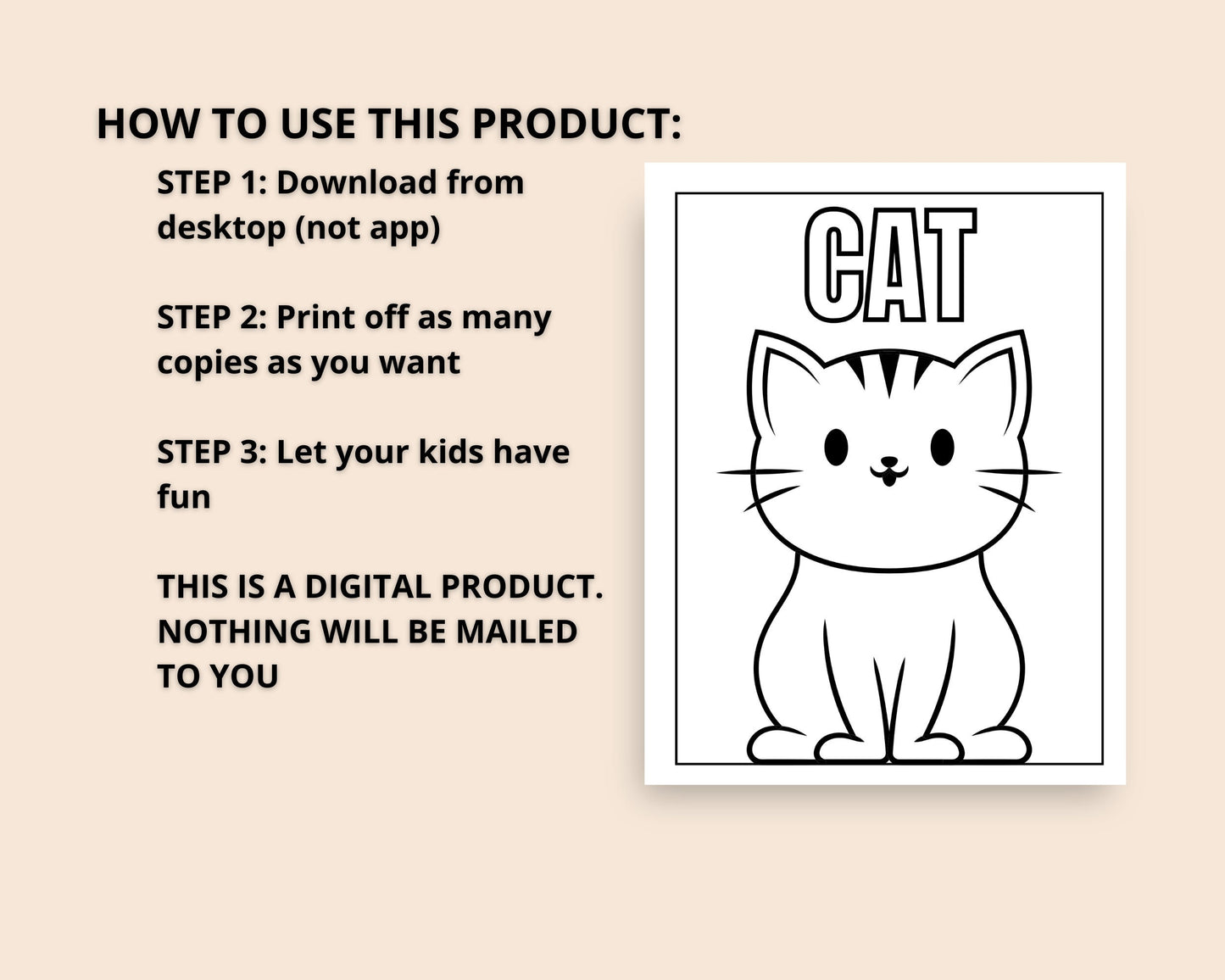 HOW TO USE THIS PRODUCT:

STEP 1: Download from desktop (not app)

STEP 2: Print off as many copies as you want

STEP 3: Let your kids have fun

THIS IS A DIGITAL PRODUCT. NOTHING WILL BE MAILED TO YOU

CAT